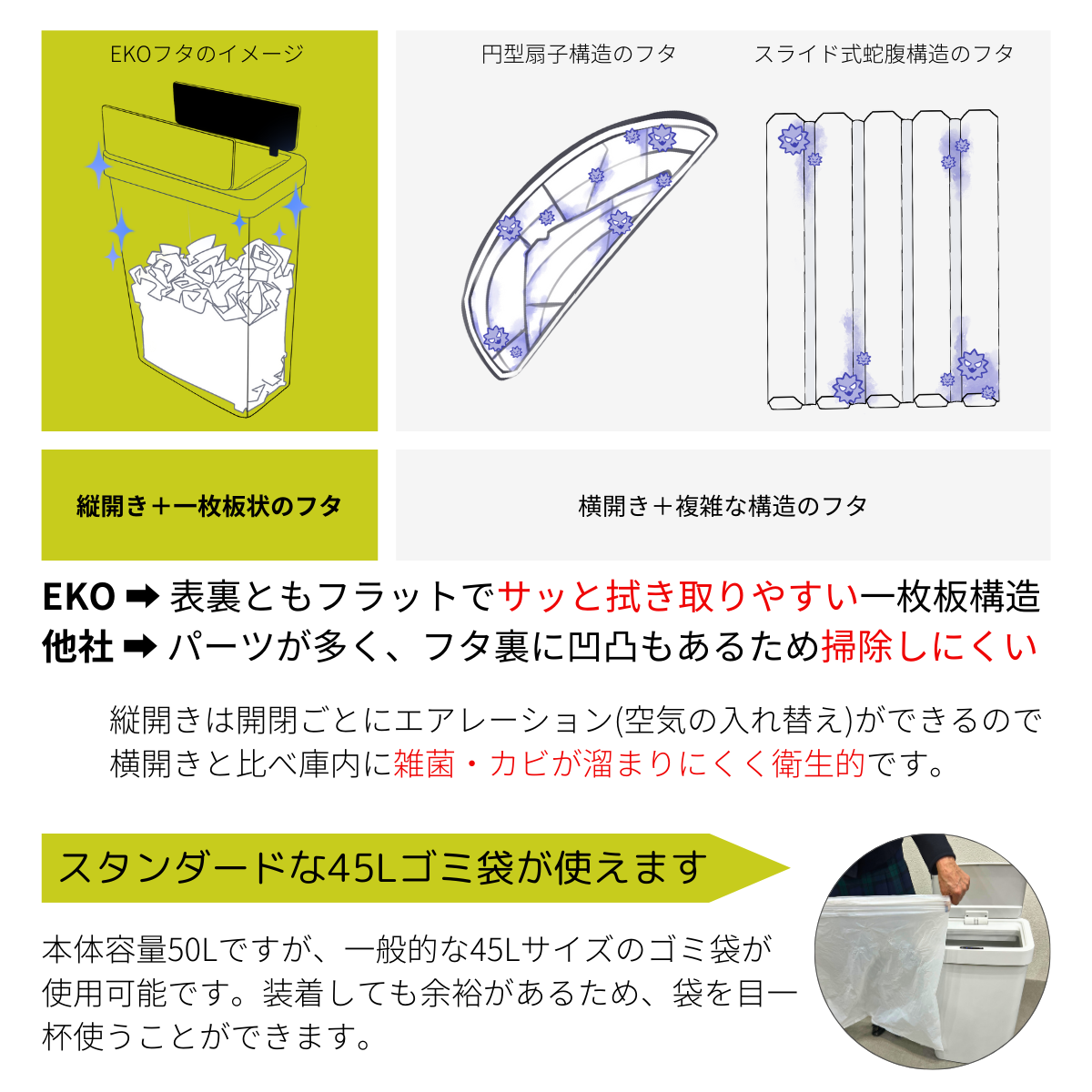 EKOフタのイメージ

円型扇子構造のフタ

スライド式蛇腹構造のフタ

縦開き＋一枚板状のフタ

横開き＋複雑な構造のフタ

EKO ➡ 表裏ともフラットでサッと拭き取りやすい一枚板構造
他社 ➡ パーツが多く、フタ裏に凹凸もあるため掃除しにくい

縦開きは開閉ごとにエアレーション(空気の入れ替え)ができるので横開きと比べ庫内に雑菌・カビが溜まりにくく衛生的です。

スタンダードな45Lゴミ袋が使えます

本体容量50Lですが、一般的な45Lサイズのゴミ袋が使用可能です。装着しても余裕があるため、袋を目一杯使うことができます。